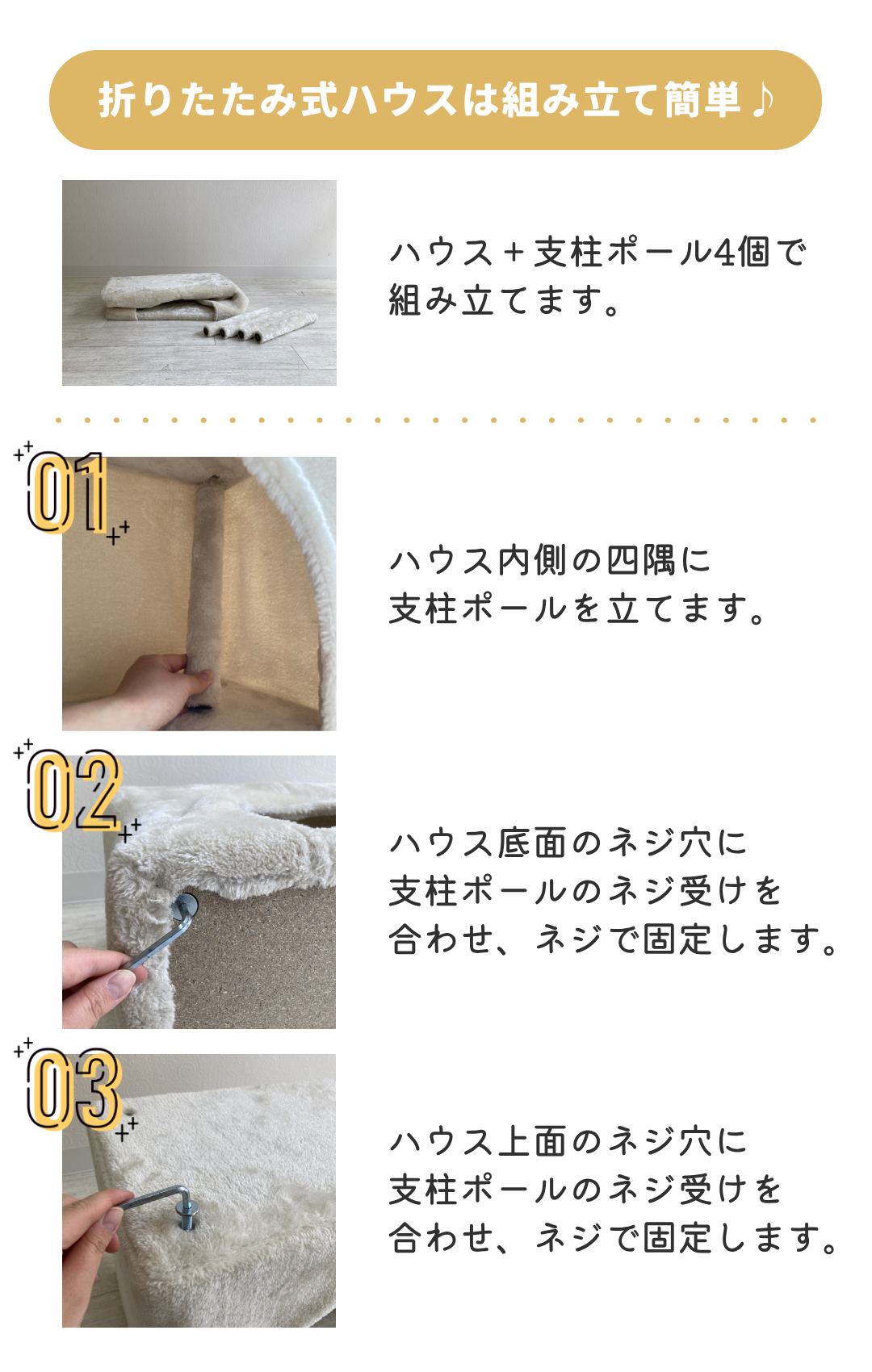 折りたたみ式ハウスは組み立て簡単♪

ハウス＋支柱ポール4個で組み立てます。

01

ハウス内側の四隅に支柱ポールを立てます。

02

ハウス底面のネジ穴に支柱ポールのネジ受けを合わせ、ネジで固定します。

03

ハウス上面のネジ穴に支柱ポールのネジ受けを合わせ、ネジで固定します。